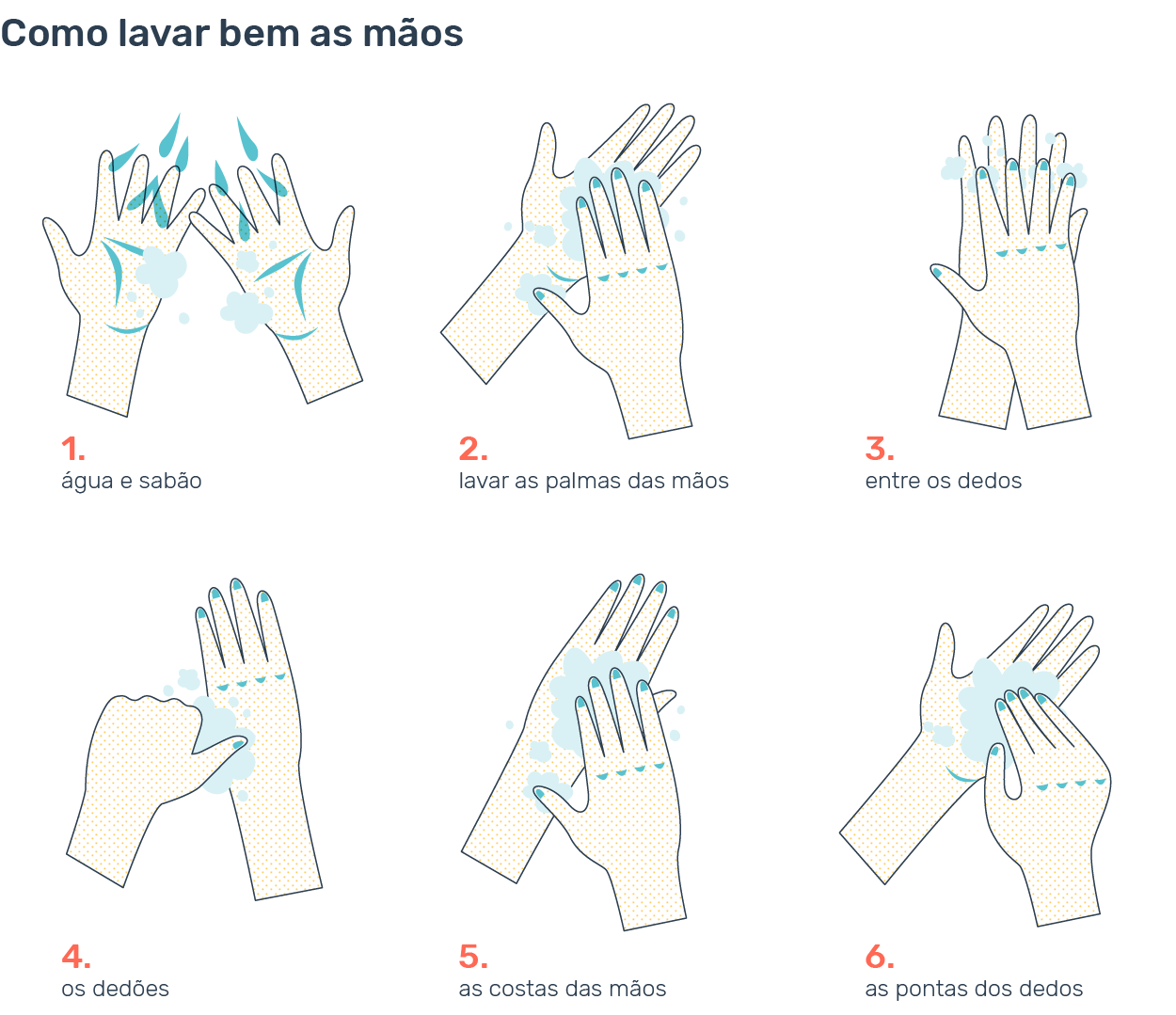 Como lavar bem as mãos

1.
água e sabão

2.
lavar as palmas das mãos

3.
entre os dedos

4.
os dedões

5.
as costas das mãos

6.
as pontas dos dedos